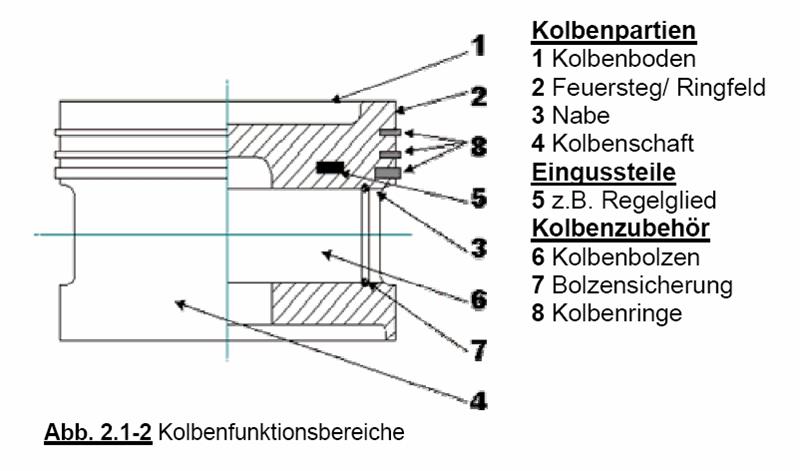 1
2
8
5
3
6
7
4

Kolbenpartien
1 Kolbenboden
2 Feuersteg/ Ringfeld
3 Nabe
4 Kolbenschaft
Eingussteile
5 z.B. Regelglied
Kolbenzubehör
6 Kolbenbolzen
7 Bolzensicherung
8 Kolbenringe

Abb. 2.1-2 Kolbenfunktionsbereiche